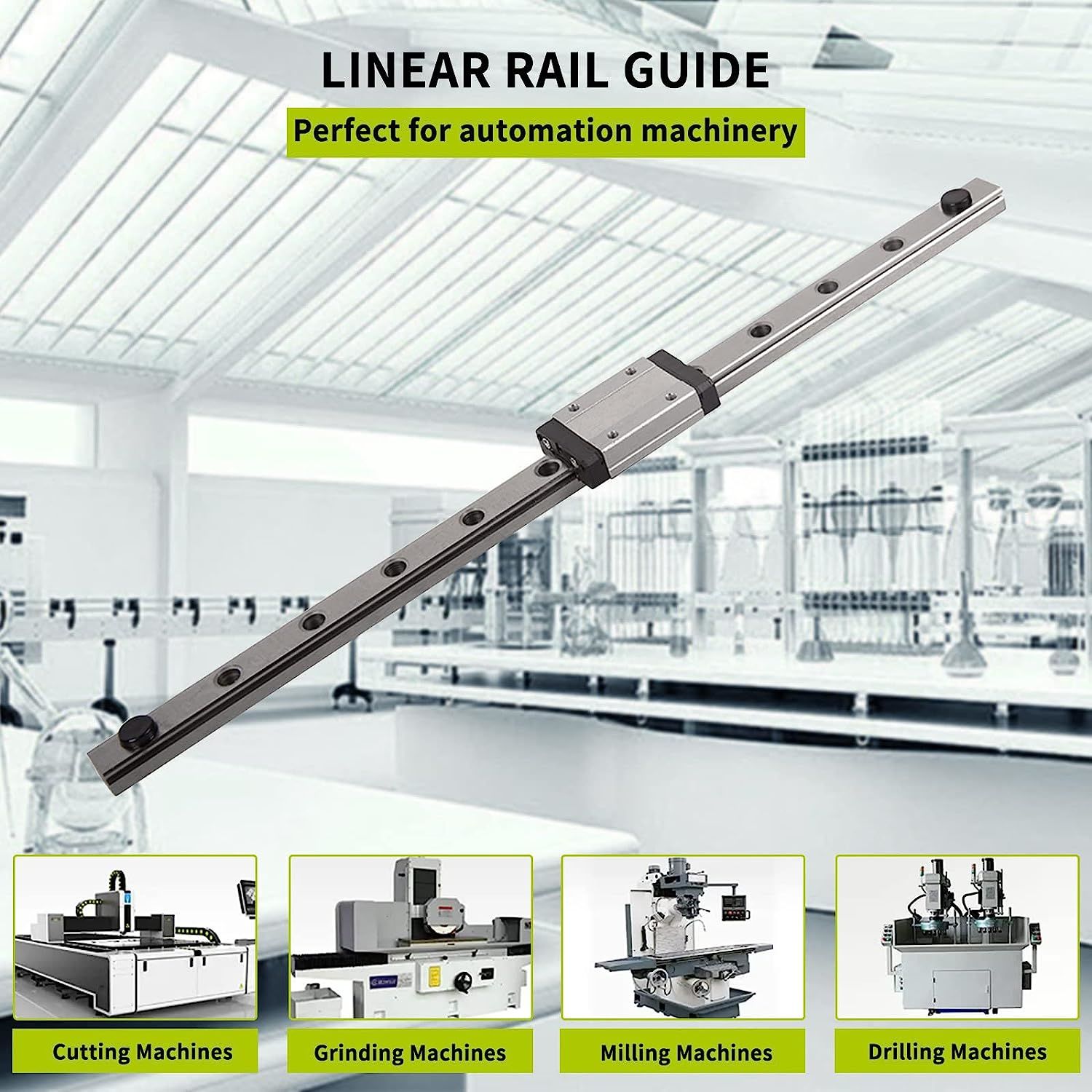 LINEAR RAIL GUIDE

Perfect for automation machinery

Cutting Machines

Grinding Machines

Milling Machines

Drilling Machines