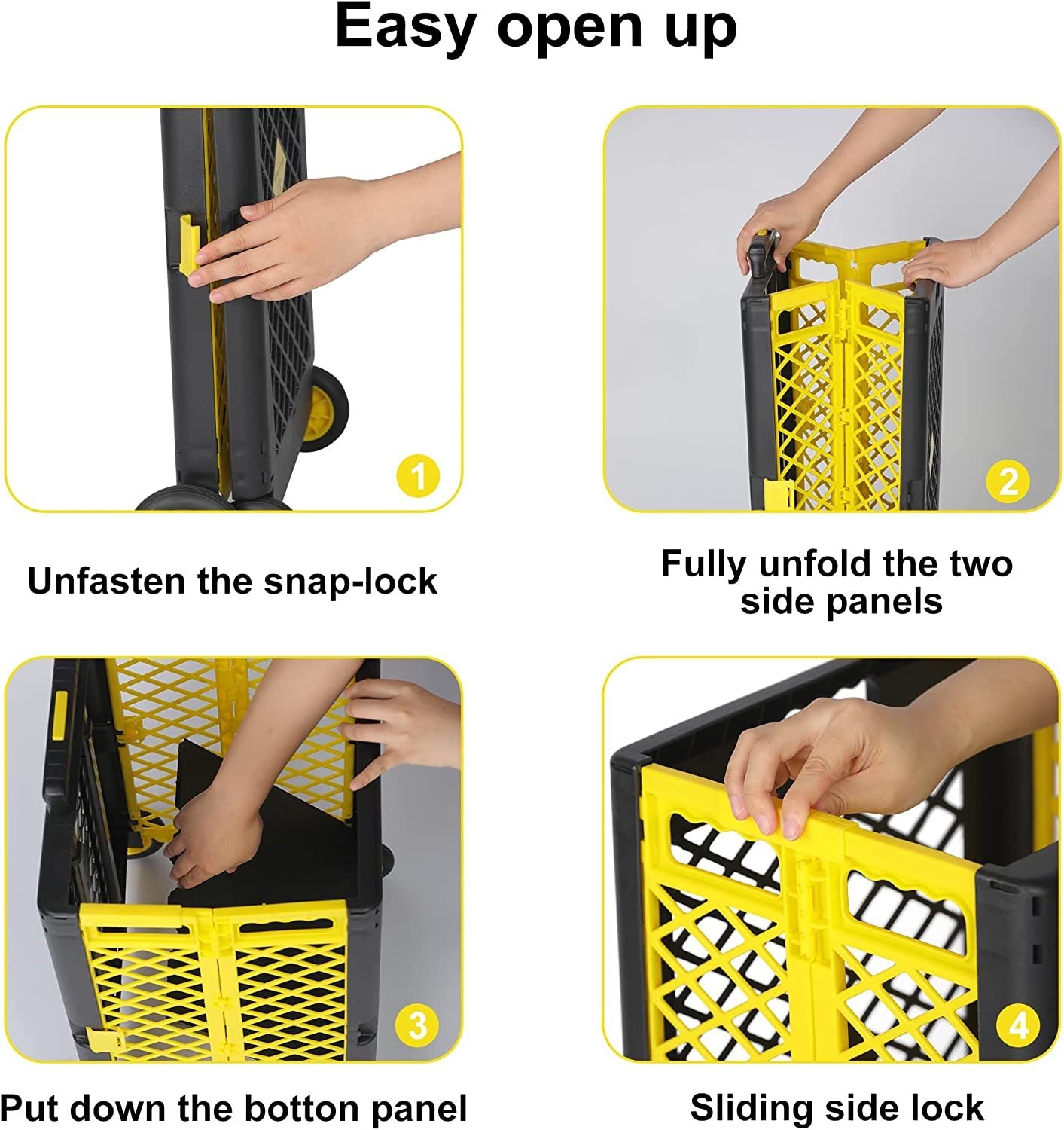 Easy open up

1

Unfasten the snap-lock

2

Fully unfold the two side panels

3

Put down the botton panel

4

Sliding side lock