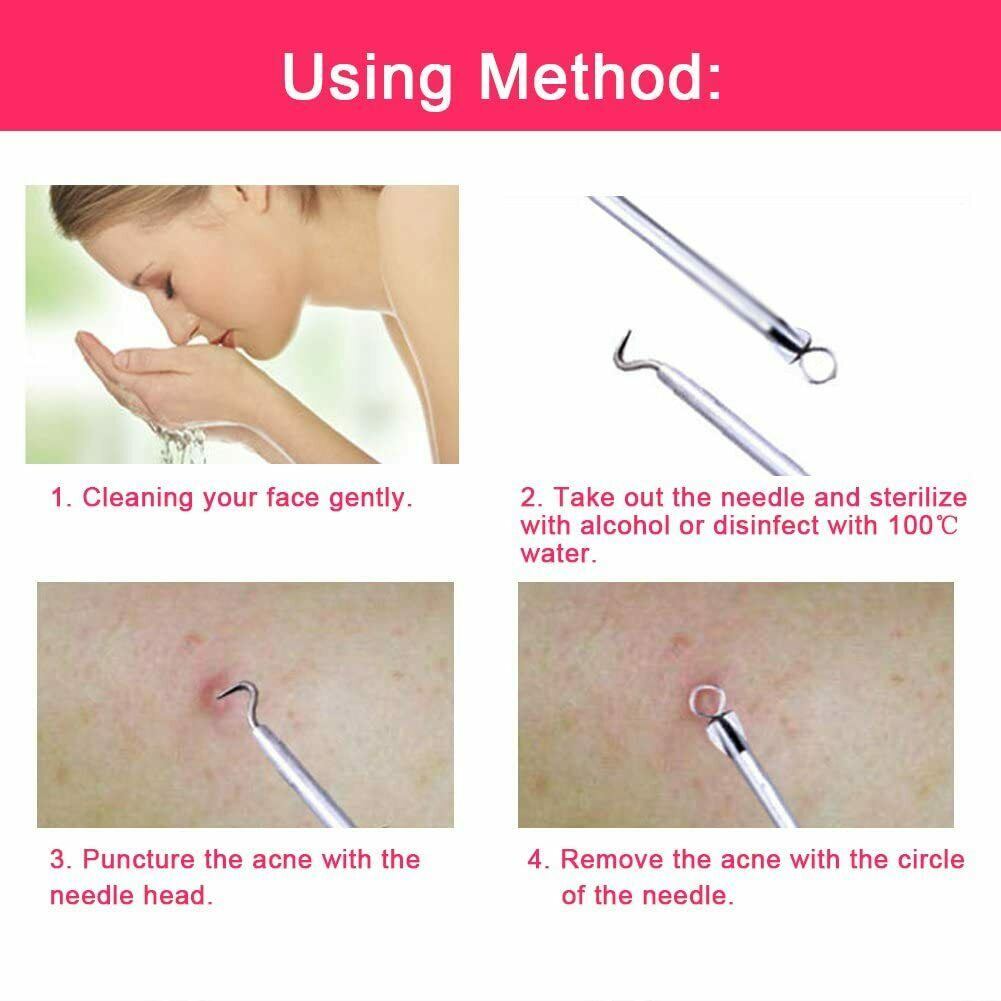 Using Method:

1. Cleaning your face gently.

2. Take out the needle and sterilize with alcohol or disinfect with 100℃ water.

3. Puncture the acne with the needle head.

4. Remove the acne with the circle of the needle.