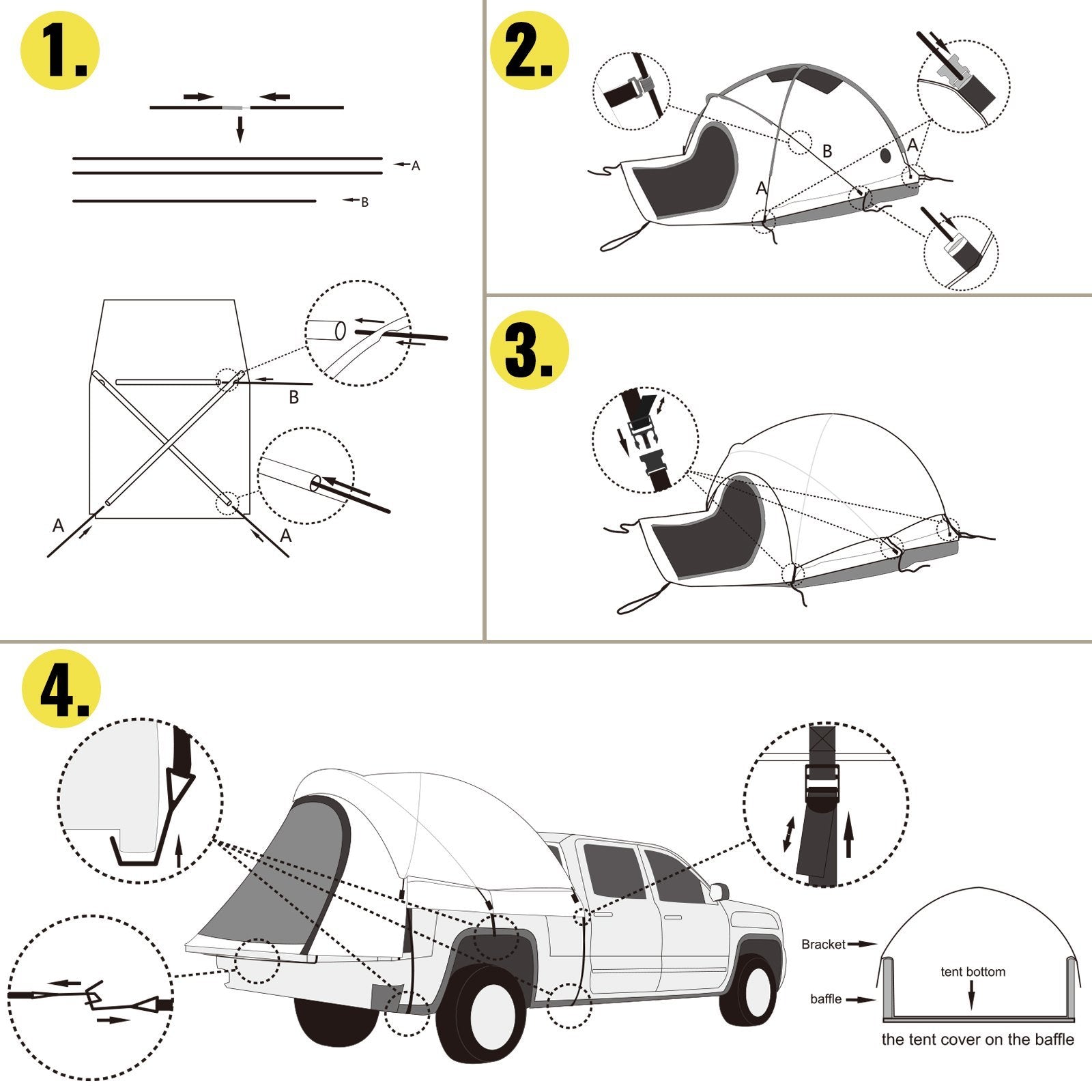 1.

A

B

B

A

A

2.

B

A

A

3.

4.

Bracket

tent bottom

baffle

the tent cover on the baffle