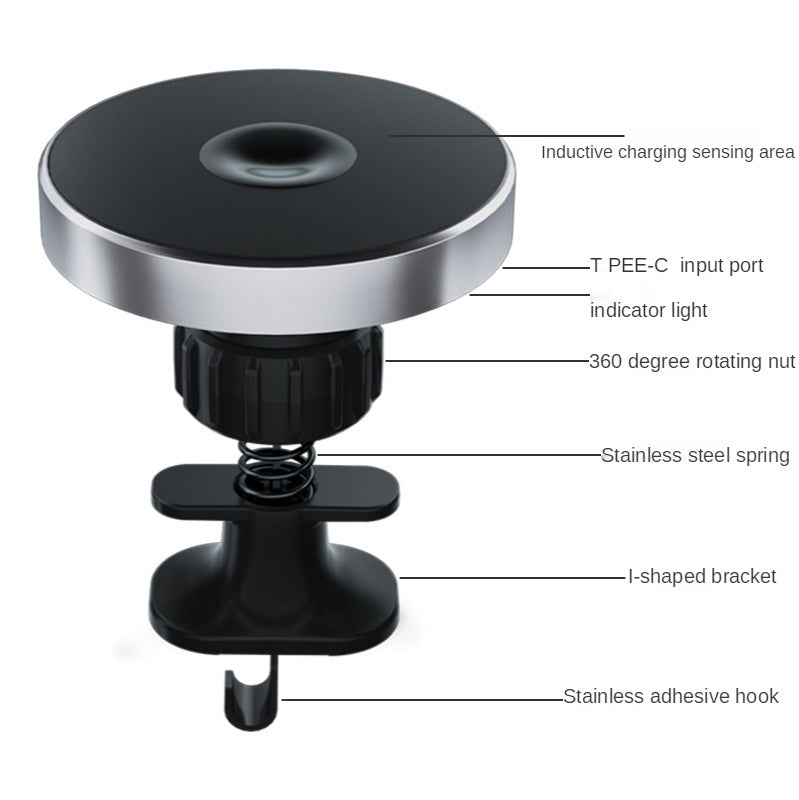 Inductive charging sensing area

T PEE-C input port

indicator light

360 degree rotating nut

Stainless steel spring

I-shaped bracket

Stainless adhesive hook