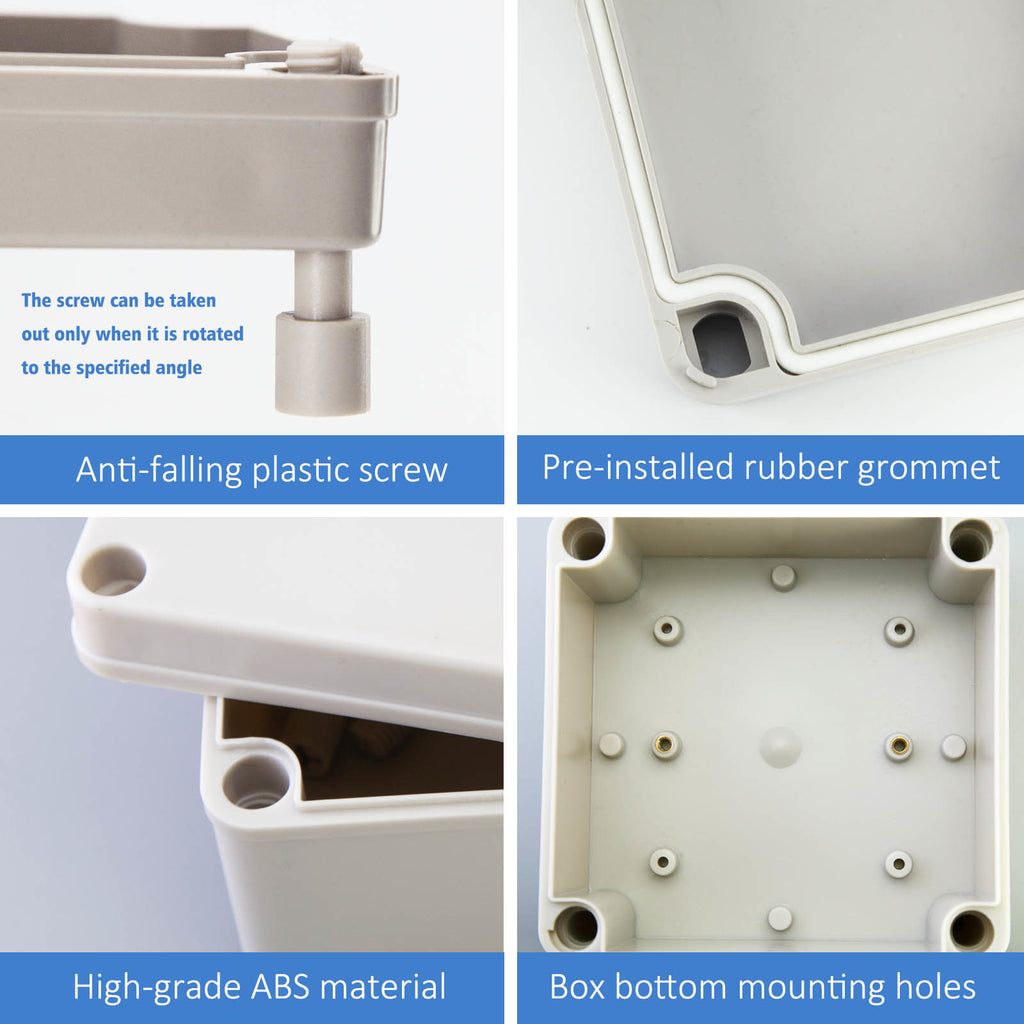 The screw can be taken out only when it is rotated to the specified angle

Anti-falling plastic screw

Pre-installed rubber grommet

High-grade ABS material

Box bottom mounting holes