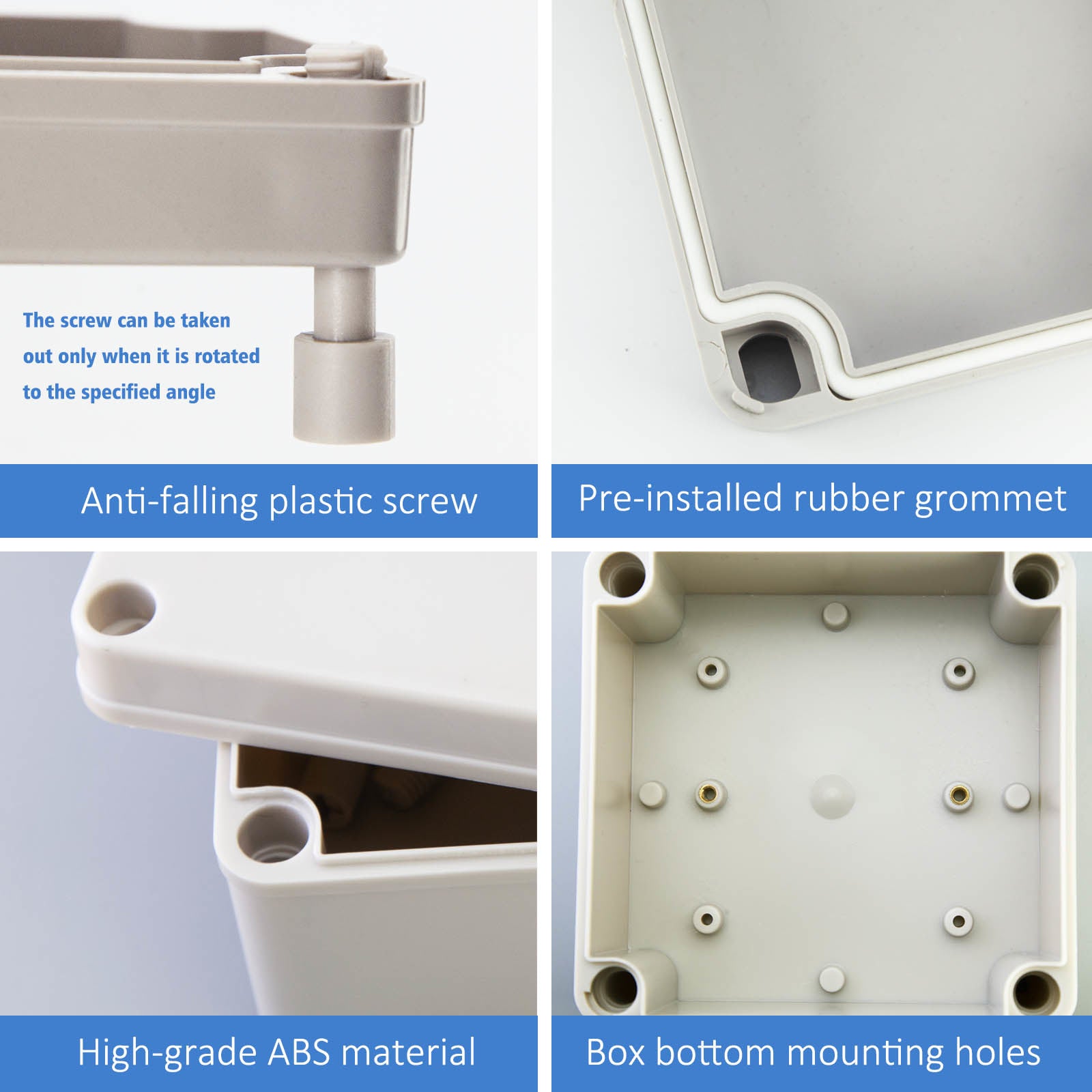 The screw can be taken out only when it is rotated to the specified angle

Anti-falling plastic screw

Pre-installed rubber grommet

High-grade ABS material

Box bottom mounting holes