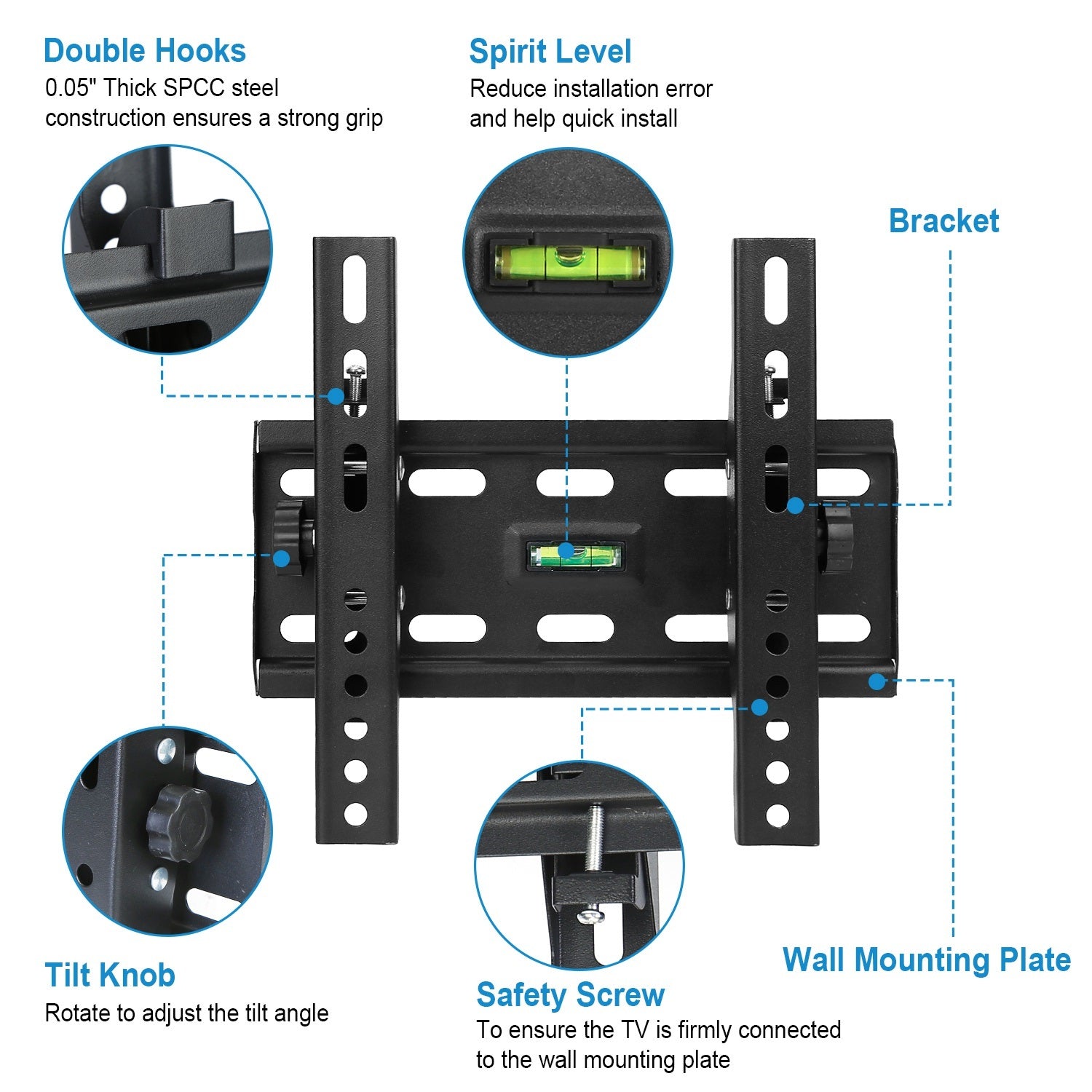 Double Hooks
0.05" Thick SPCC steel construction ensures a strong grip

Spirit Level
Reduce installation error and help quick install

Bracket

Tilt Knob
Rotate to adjust the tilt angle

Safety Screw
To ensure the TV is firmly connected to the wall mounting plate

Wall Mounting Plate