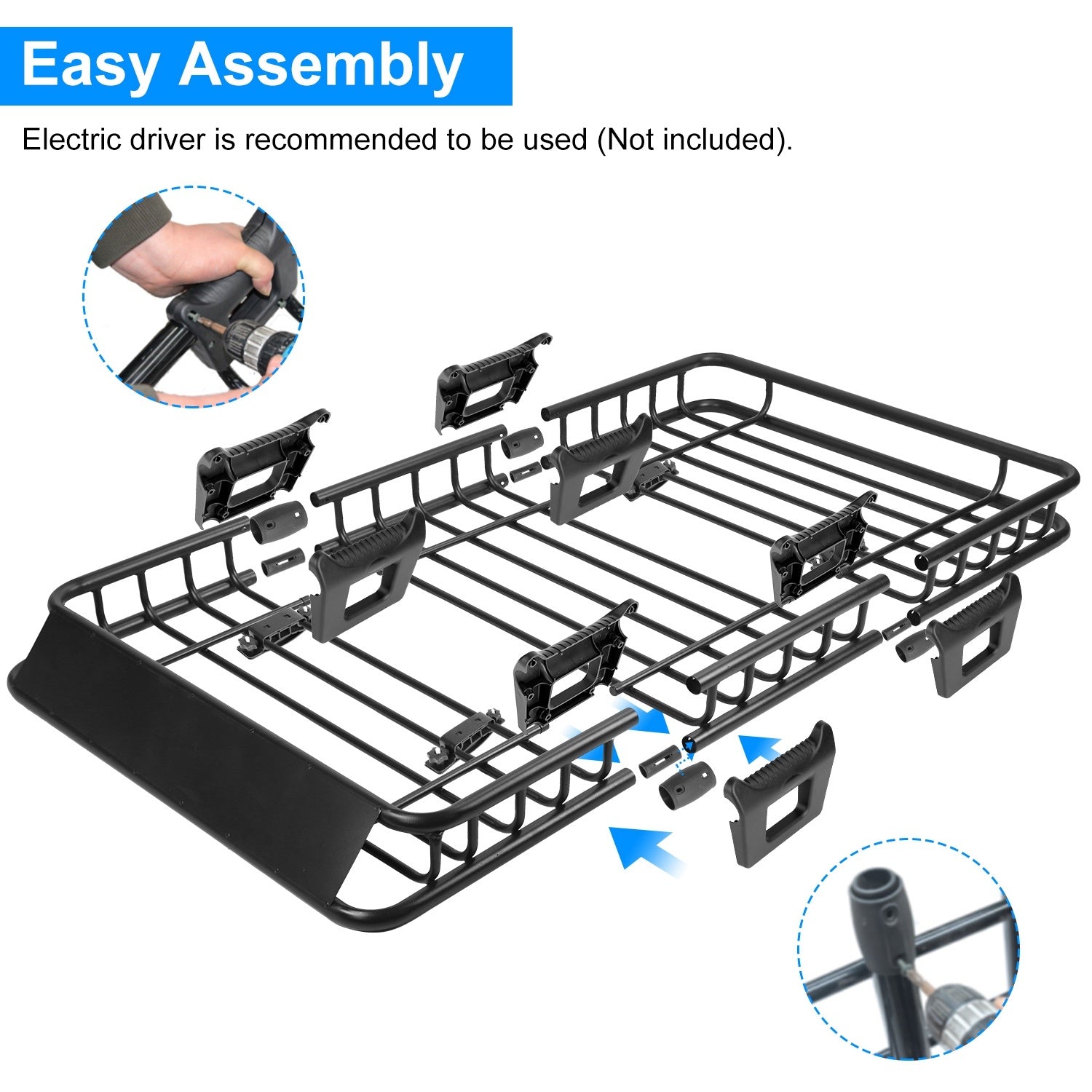 Easy Assembly

Electric driver is recommended to be used (Not included).