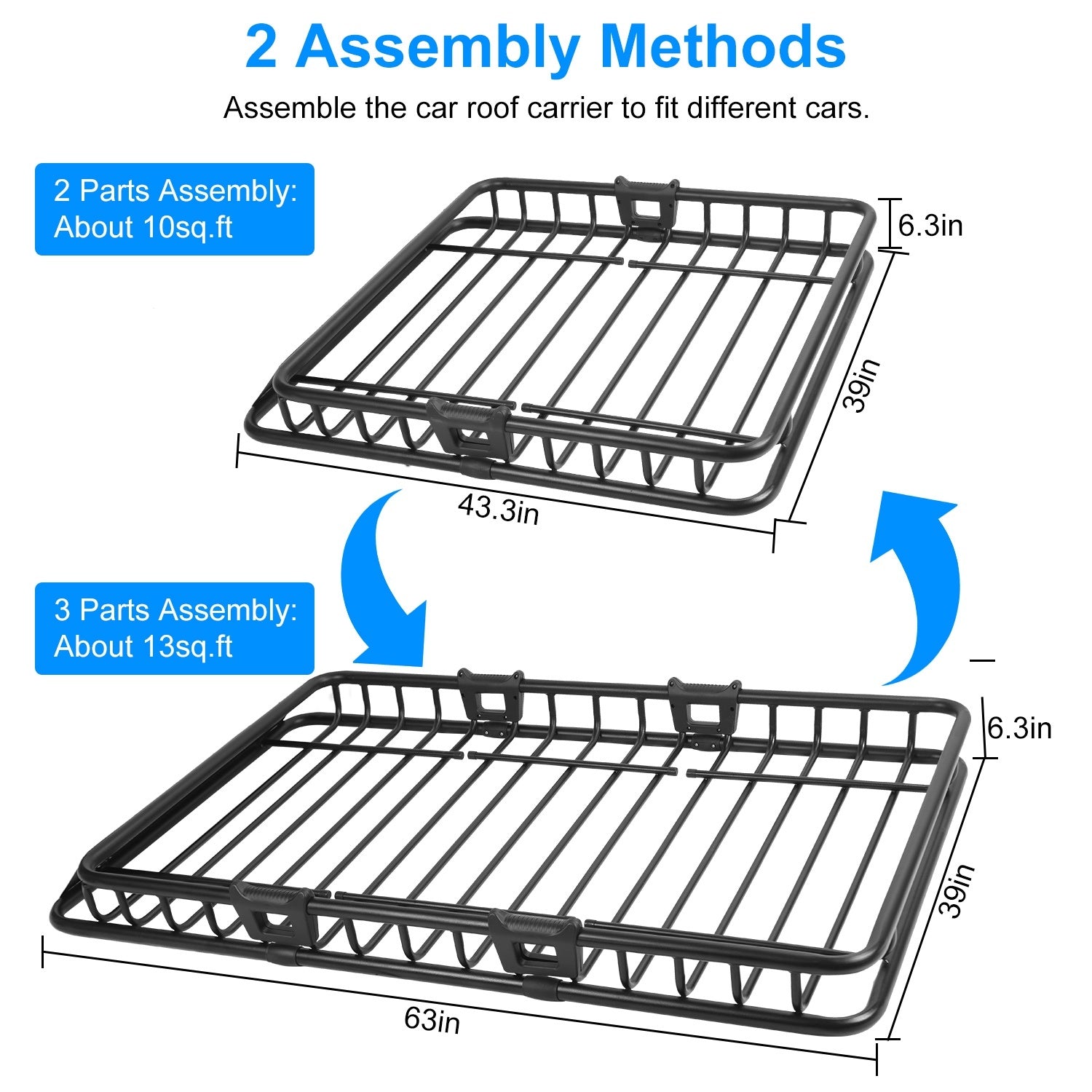 2 Assembly Methods

Assemble the car roof carrier to fit different cars.

2 Parts Assembly:
About 10sq.ft

6.3in

39in

43.3in

3 Parts Assembly:
About 13sq.ft

6.3in

39in

63in