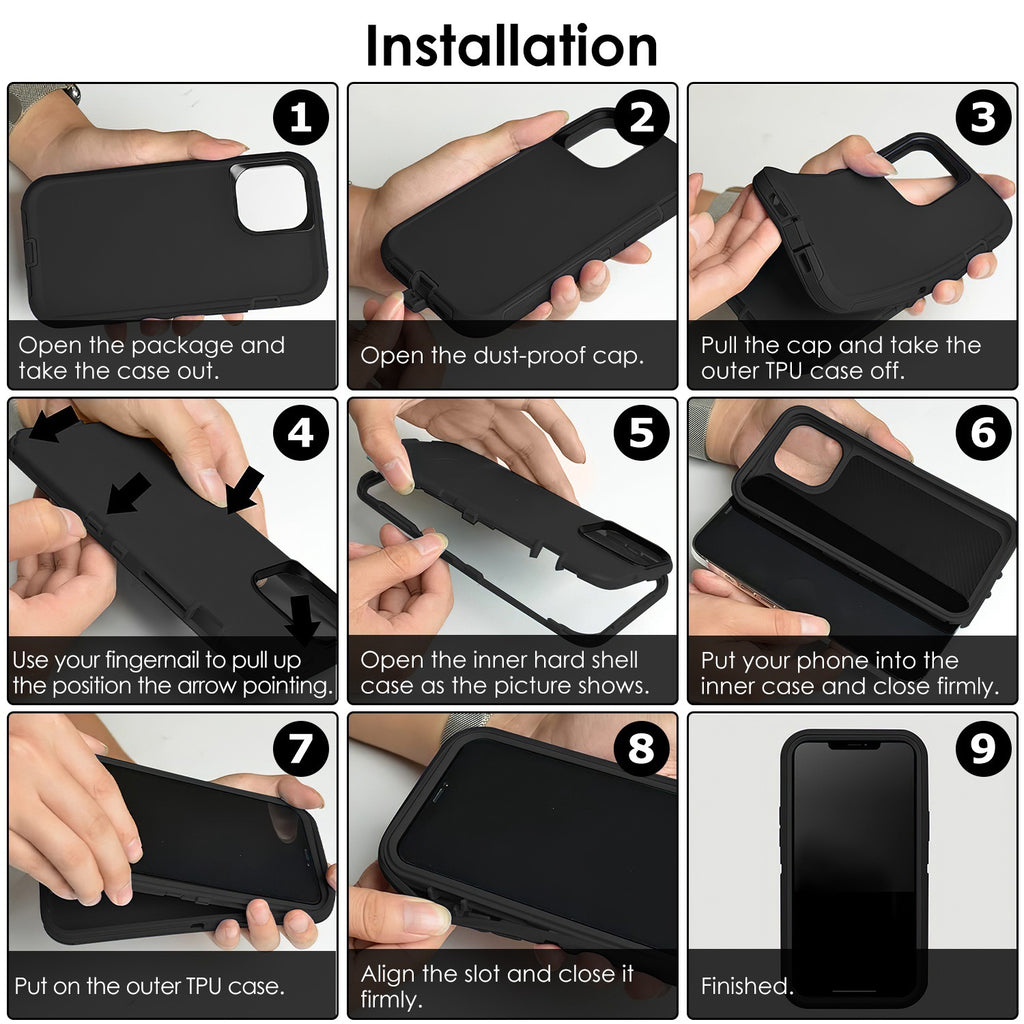 Installation

1
Open the package and take the case out.

2
Open the dust-proof cap.

3
Pull the cap and take the outer TPU case off.

4
Use your fingernail to pull up the position the arrow pointing.

5
Open the inner hard shell case as the picture shows.

6
Put your phone into the inner case and close firmly.

7
Put on the outer TPU case.

8
Align the slot and close it firmly.

9
Finished.