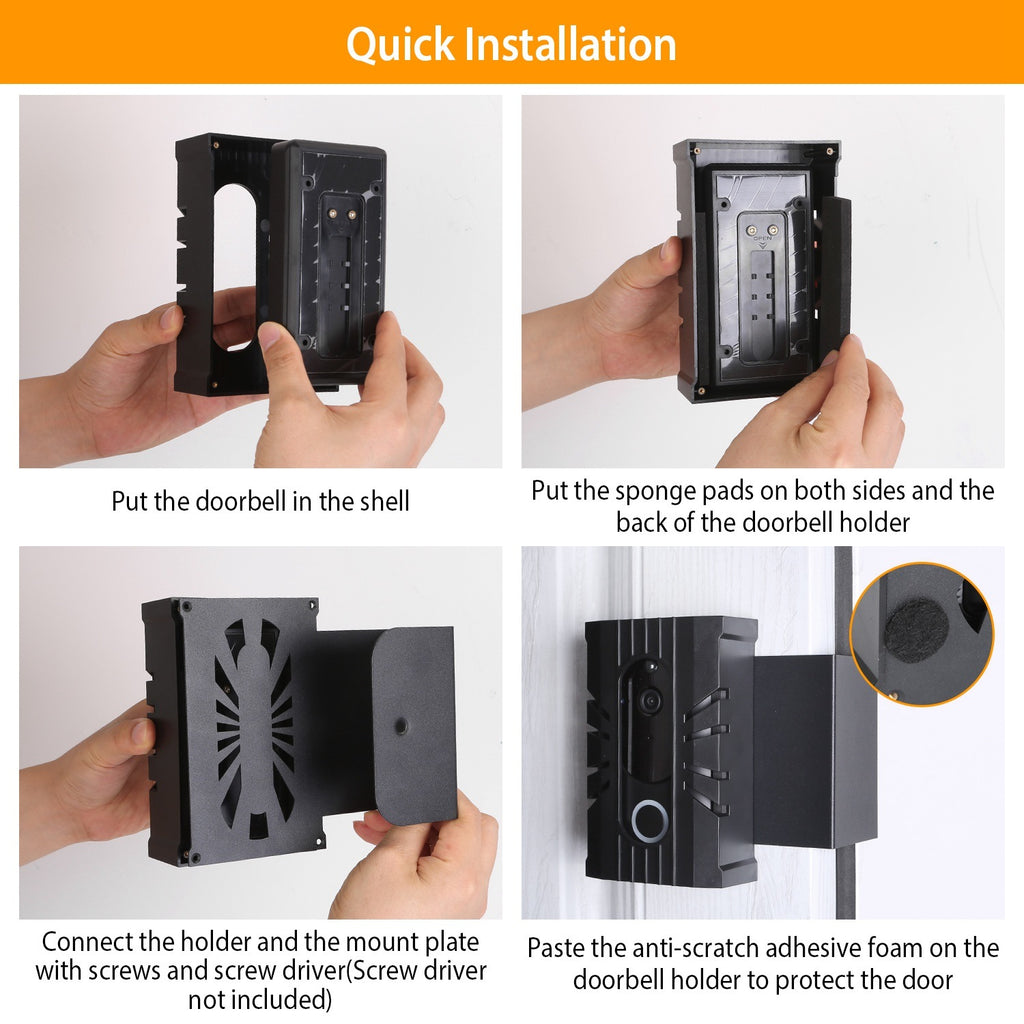 Quick Installation

OPEN

Put the doorbell in the shell

Put the sponge pads on both sides and the back of the doorbell holder

Connect the holder and the mount plate with screws and screw driver(Screw driver not included)

Paste the anti-scratch adhesive foam on the doorbell holder to protect the door