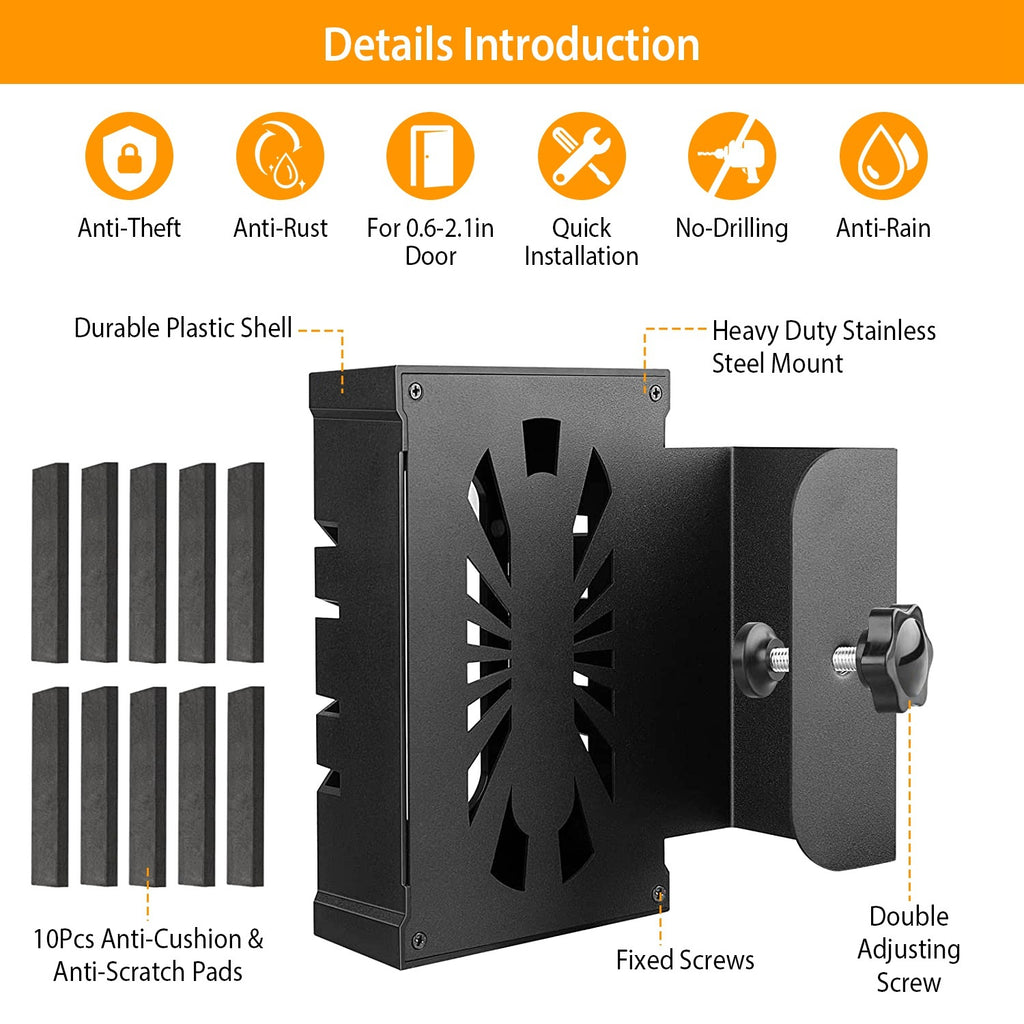 Details Introduction

Anti-Theft

Anti-Rust

For 0.6-2.1in Door

Quick Installation

No-Drilling

Anti-Rain

Durable Plastic Shell

Heavy Duty Stainless Steel Mount

10Pcs Anti-Cushion & Anti-Scratch Pads

Fixed Screws

Double Adjusting Screw