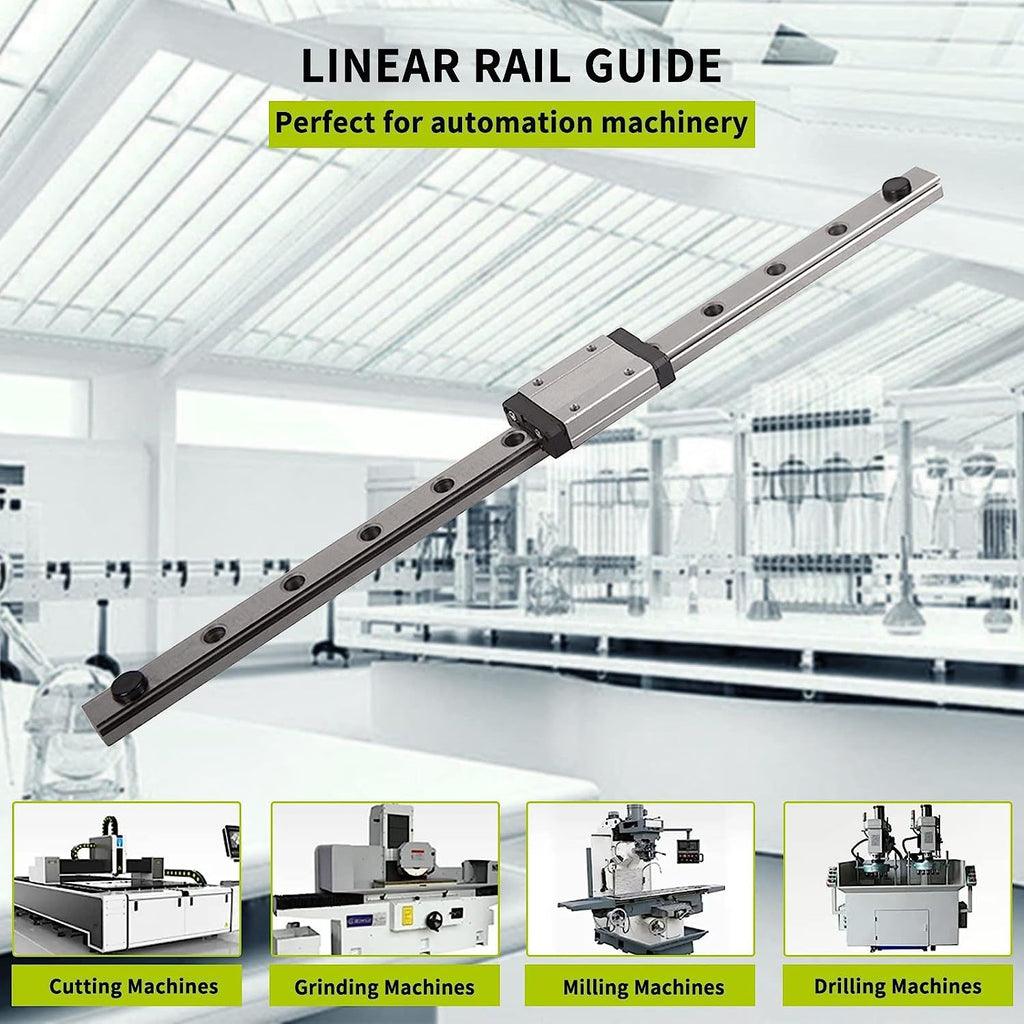 LINEAR RAIL GUIDE
Perfect for automation machinery

Cutting Machines
Grinding Machines
Milling Machines
Drilling Machines