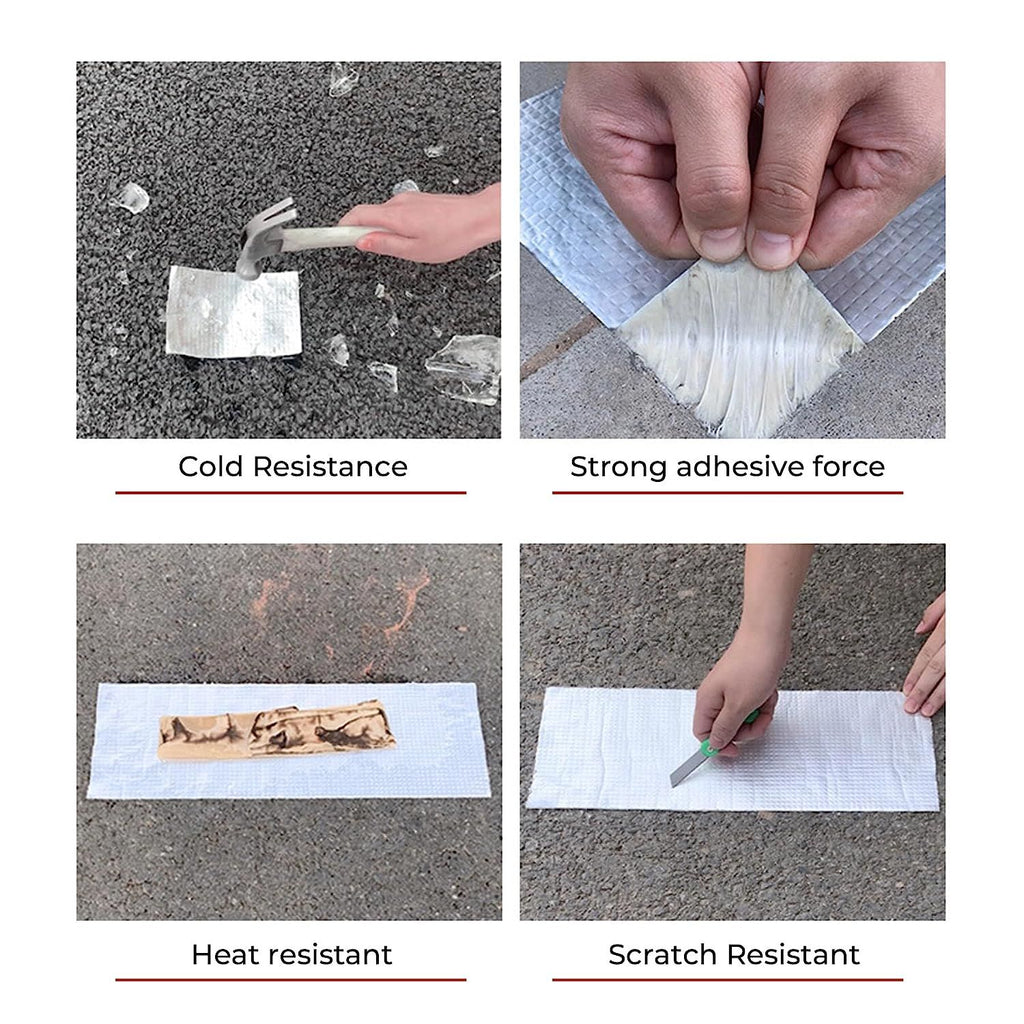 Cold Resistance

Strong adhesive force

Heat resistant

Scratch Resistant