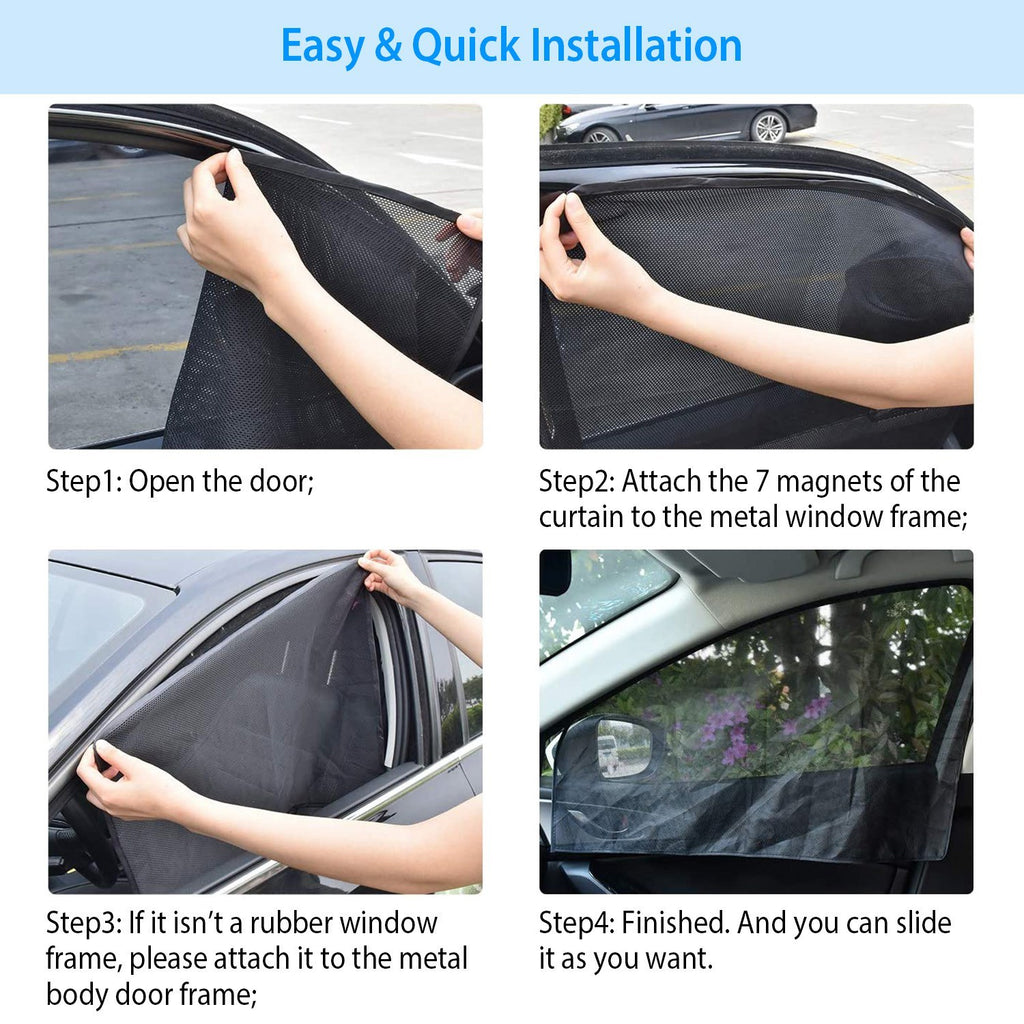 Easy & Quick Installation

Step1: Open the door;

Step2: Attach the 7 magnets of the curtain to the metal window frame;

Step3: If it isn't a rubber window frame, please attach it to the metal body door frame;

Step4: Finished. And you can slide it as you want.