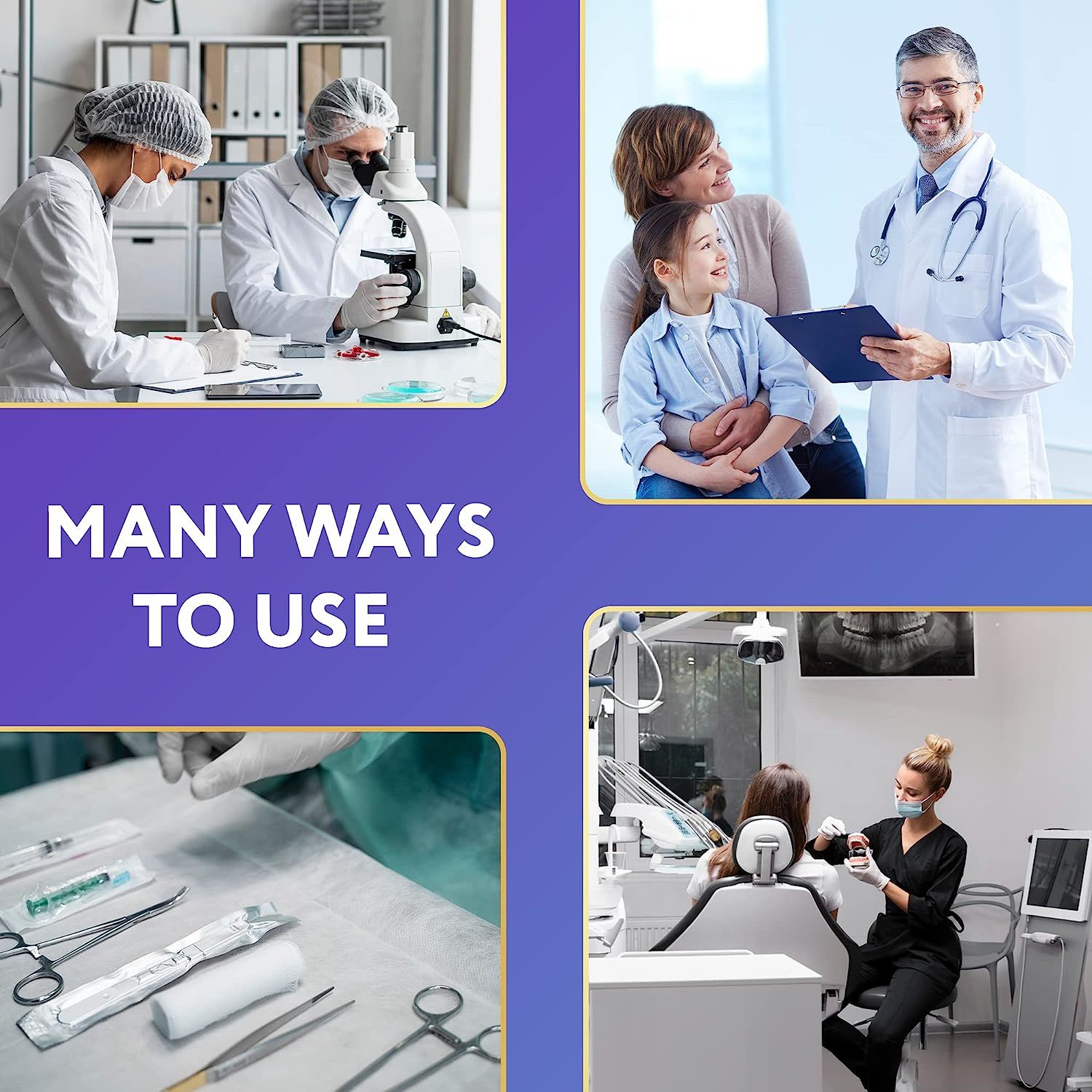 MANY WAYS TO USE