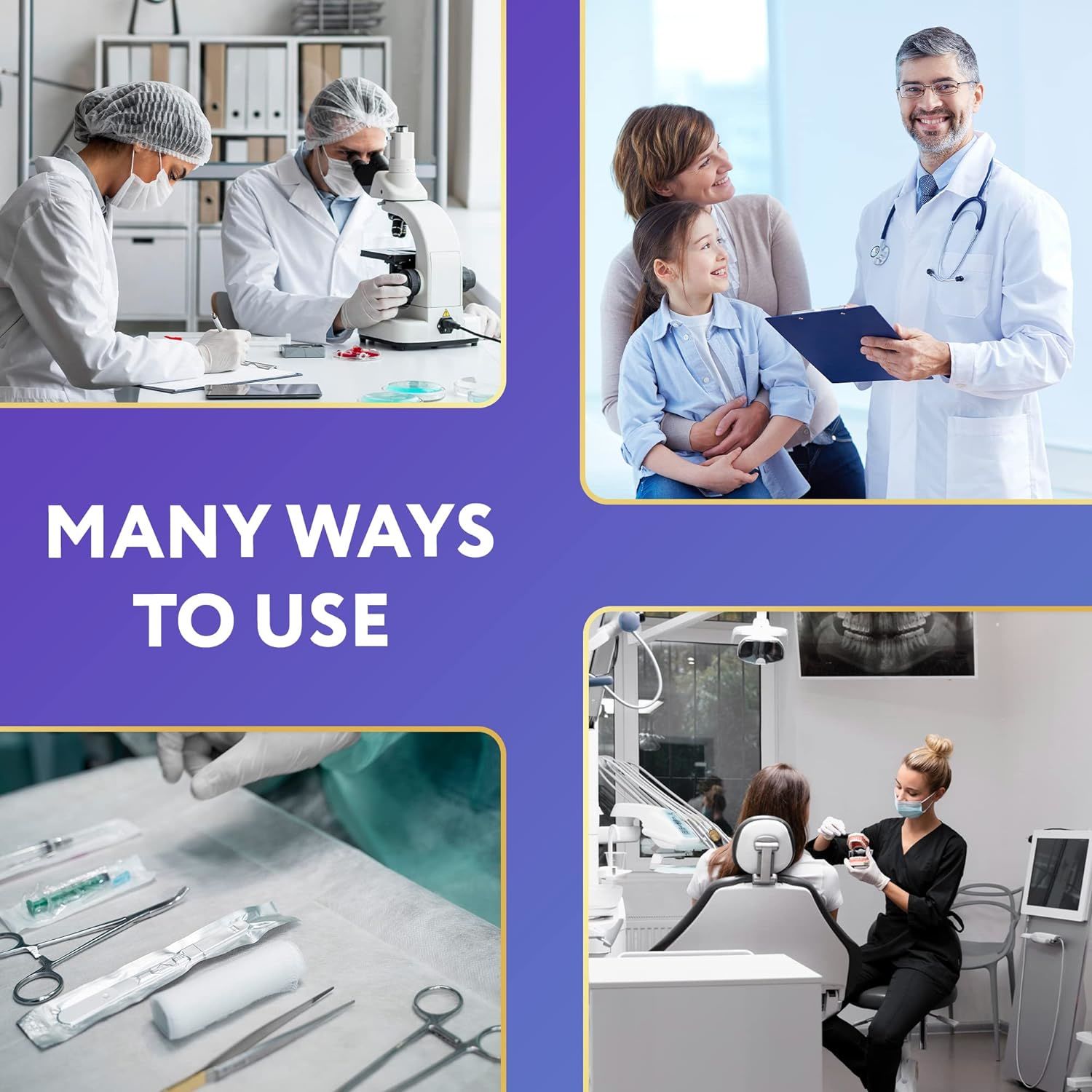 MANY WAYS TO USE